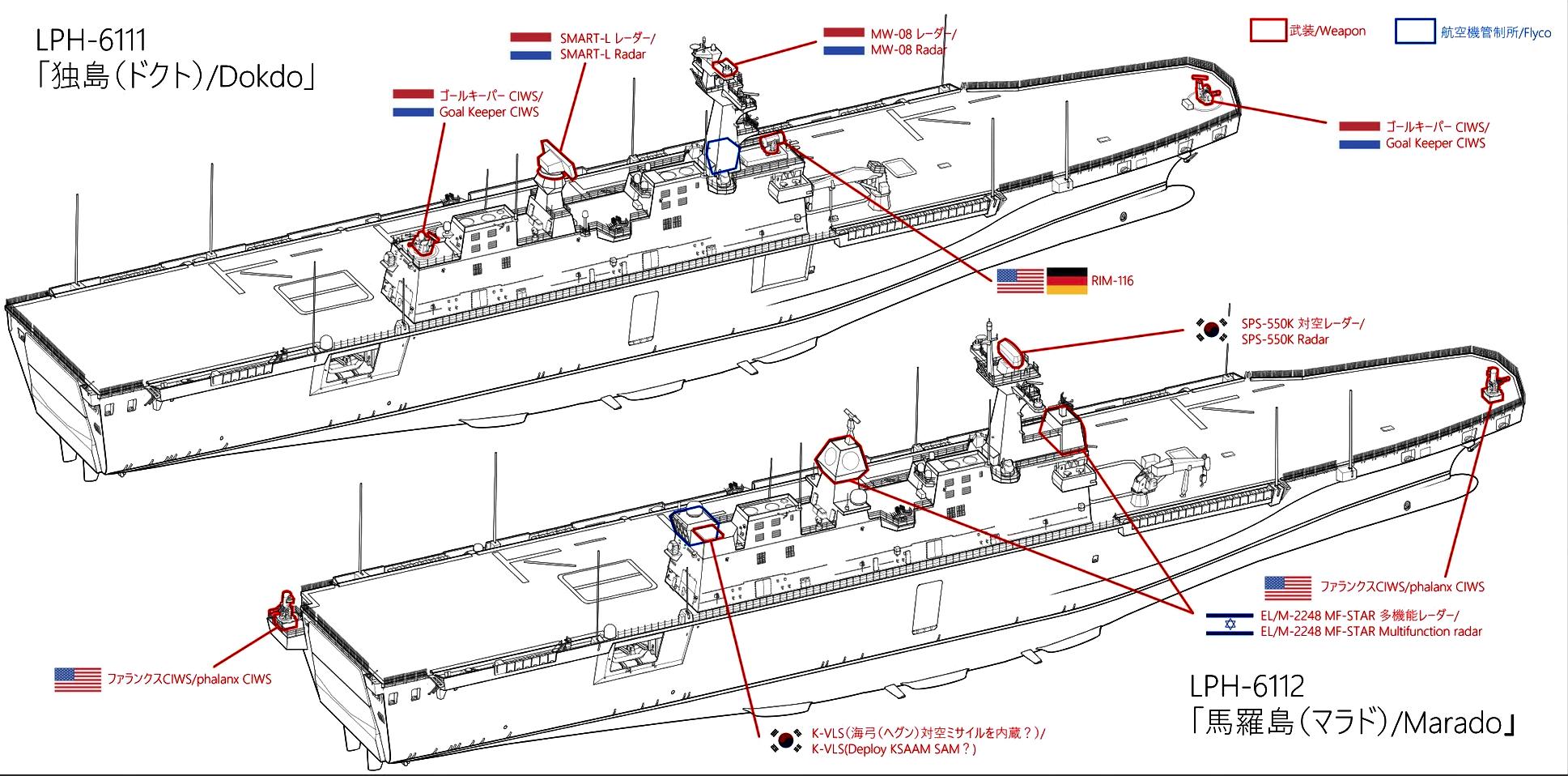 LPH-6111
「独島（ドクト）/Dokdo」

SMART-L レーダー/
SMART-L Radar

MW-08 レーダー/
MW-08 Radar

武装/Weapon

航空機管制所/Flyco

ゴールキーパー CIWS/
Goal Keeper CIWS

ゴールキーパー CIWS/
Goal Keeper CIWS

RIM-116

SPS-550K 対空レーダー/
SPS-550K Radar

ファランクスCIWS/phalanx CIWS

EL/M-2248 MF-STAR 多機能レーダー/
EL/M-2248 MF-STAR Multifunction radar

ファランクスCIWS/phalanx CIWS

LPH-6112
「馬羅島（マラド）/Marado」

K-VLS（海弓（ヘグン）対空ミサイルを内蔵？）/
K-VLS(Deploy KSAAM SAM？)