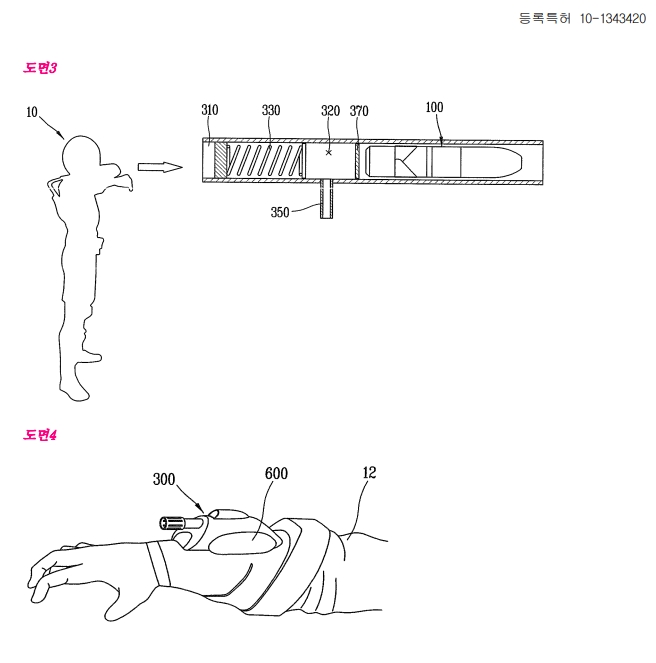 등록특허 10-1343420

도면3

10

310 330 320 370 100

350

도면4

300 600 12