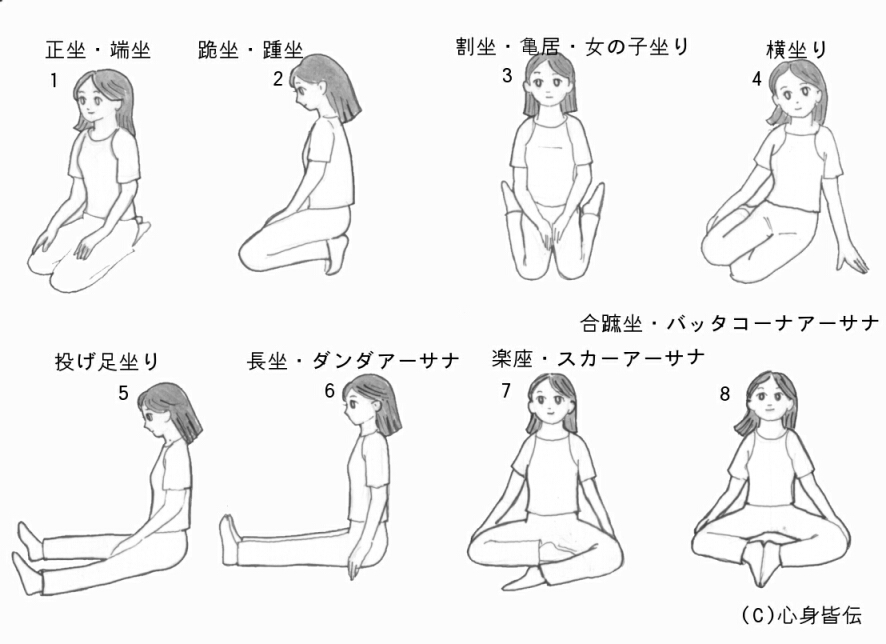 正坐・端坐
1

跪坐・踵坐
2

割坐・亀居・女の子坐り
3

横坐り
4

合蹠坐・バッタコーナアーサナ

投げ足坐り
5

長坐・ダンダアーサナ
6

楽座・スカーアーサナ
7

8

(C)心身皆伝