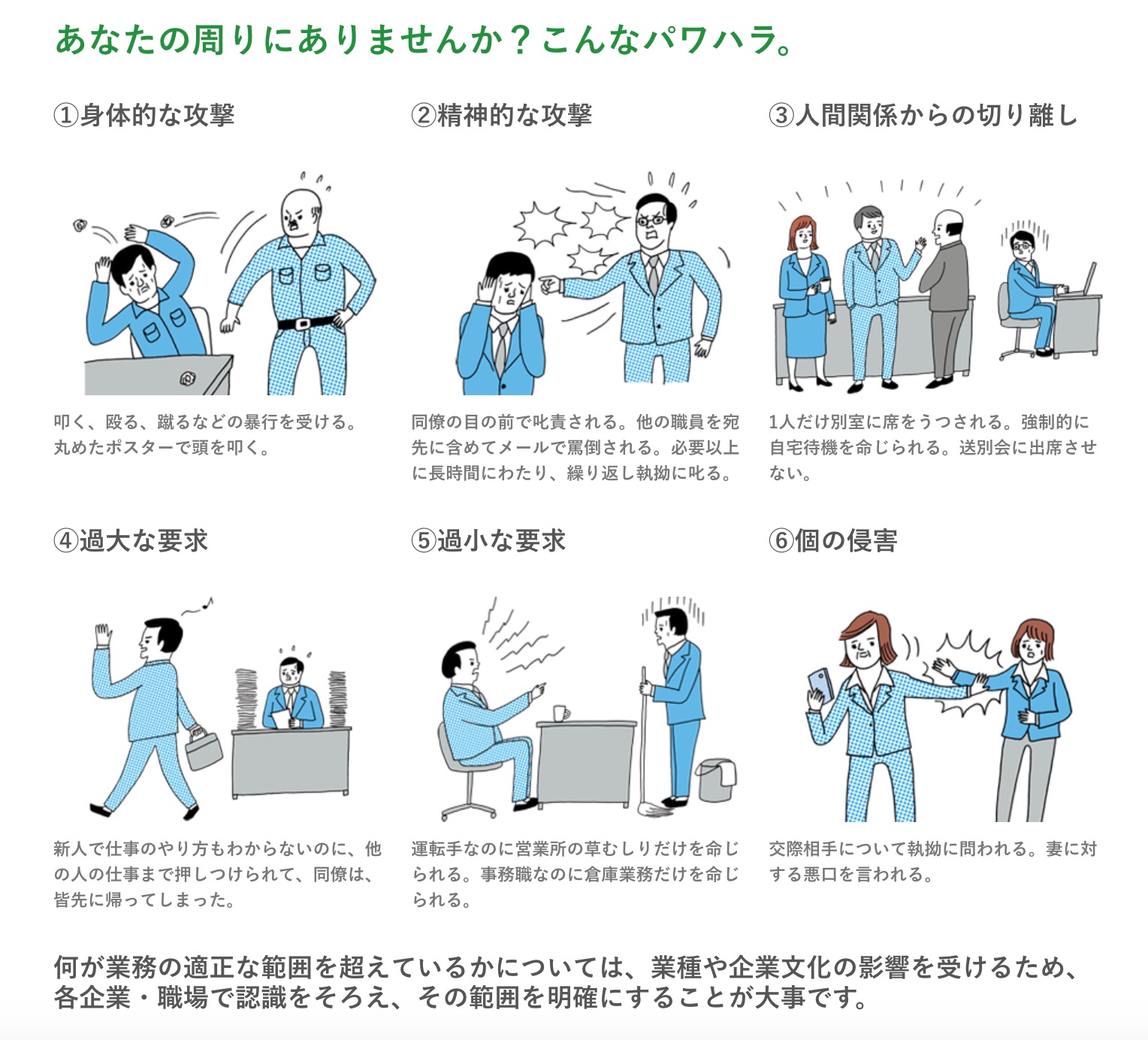 あなたの周りにありませんか？こんなパワハラ。

①身体的な攻撃

叩く、殴る、蹴るなどの暴行を受ける。丸めたポスターで頭を叩く。

②精神的な攻撃

同僚の目の前で叱責される。他の職員を宛先に含めてメールで罵倒される。必要以上に長時間にわたり、繰り返し執拗に叱る。

③人間関係からの切り離し

1人だけ別室に席をうつされる。強制的に自宅待機を命じられる。送別会に出席させない。

④過大な要求

新人で仕事のやり方もわからないのに、他の人の仕事まで押しつけられて、同僚は、皆先に帰ってしまった。

⑤過小な要求

運転手なのに営業所の草むしりだけを命じられる。事務職なのに倉庫業務だけを命じられる。

⑥個の侵害

交際相手について執拗に問われる。妻に対する悪口を言われる。

何が業務の適正な範囲を超えているかについては、業種や企業文化の影響を受けるため、各企業・職場で認識をそろえ、その範囲を明確にすることが大事です。