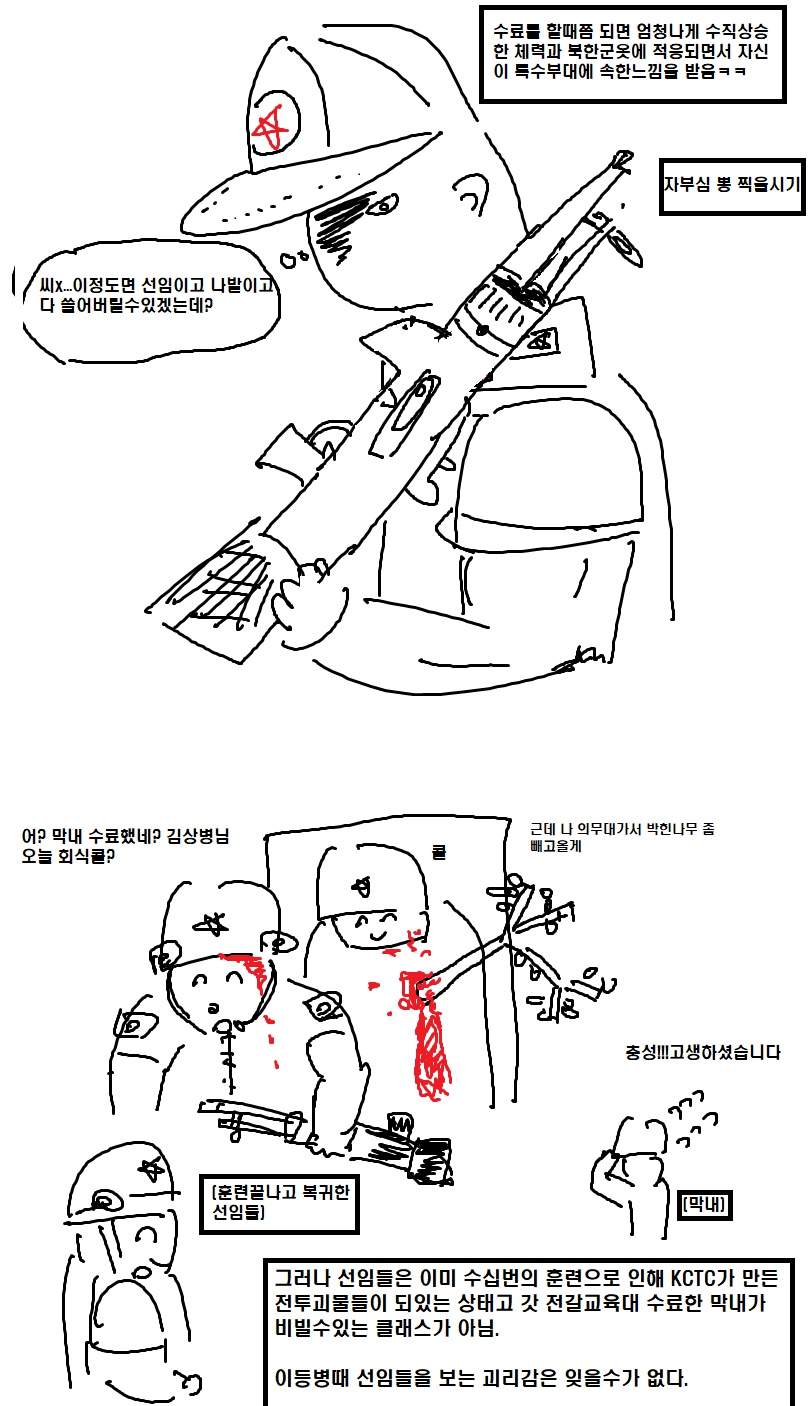 수료를 할때쯤 되면 엄청나게 수직상승한 체력과 북한군옷에 적응되면서 자신이 특수부대에 속한느낌을 받음ㅋㅋ

자부심 뽕 찍을시기

씨x...이정도면 선임이고 나발이고 다 쓸어버릴수있겠는데?

어? 막내 수료했네? 김상병님 오늘 회식콜?

콜

근데 나 의무대가서 박힌나무 좀 빼고올게

충성!!!고생하셨습니다

[훈련끝나고 복귀한 선임들]

[막내]

그러나 선임들은 이미 수십번의 훈련으로 인해 KCTC가 만든 전투괴물들이 되있는 상태고 갓 전갈교육대 수료한 막내가 비빌수있는 클래스가 아님.

이등병때 선임들을 보는 괴리감은 잊을수가 없다.