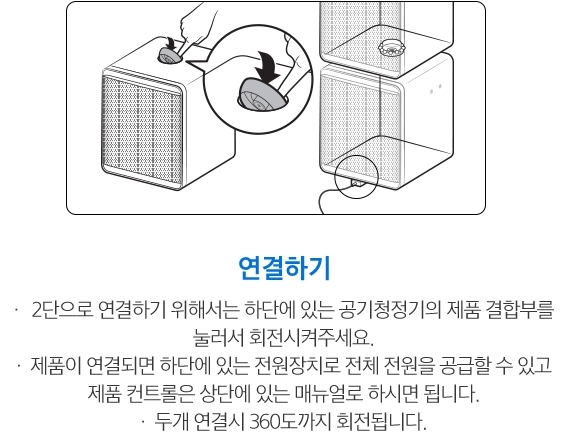 연결하기

· 2단으로 연결하기 위해서는 하단에 있는 공기청정기의 제품 결합부를 눌러서 회전시켜주세요.

· 제품이 연결되면 하단에 있는 전원장치로 전체 전원을 공급할 수 있고 제품 컨트롤은 상단에 있는 매뉴얼로 하시면 됩니다.

· 두개 연결시 360도까지 회전됩니다.