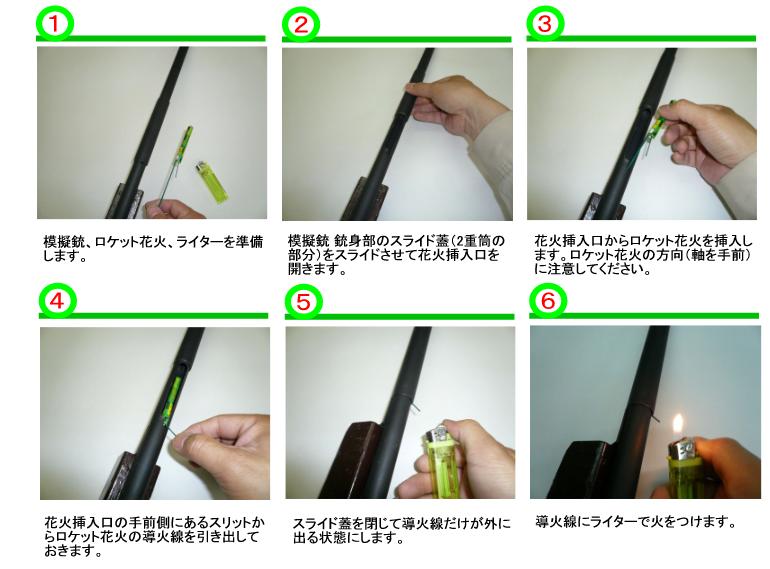 1

模擬銃、ロケット花火、ライターを準備します。

2

模擬銃 銃身部のスライド蓋（2重筒の部分）をスライドさせて花火挿入口を開きます。

3

花火挿入口からロケット花火を挿入します。ロケット花火の方向（軸を手前）に注意してください。

4

花火挿入口の手前側にあるスリットからロケット花火の導火線を引き出しておきます。

5

スライド蓋を閉じて導火線だけが外に出る状態にします。

6

導火線にライターで火をつけます。