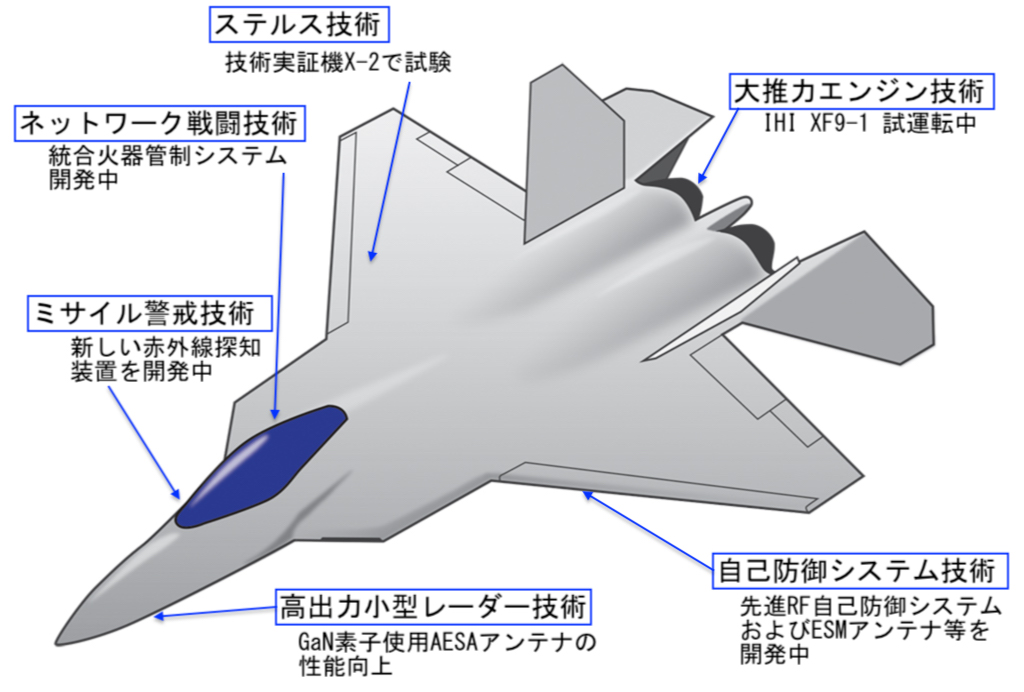 ステルス技術
技術実証機X-2で試験

大推力エンジン技術
IHI XF9-1 試運転中

ネットワーク戦闘技術
統合火器管制システム開発中

ミサイル警戒技術
新しい赤外線探知装置を開発中

自己防御システム技術
先進RF自己防御システムおよびESMアンテナ等を開発中

高出力小型レーダー技術
GaN素子使用AESAアンテナの性能向上