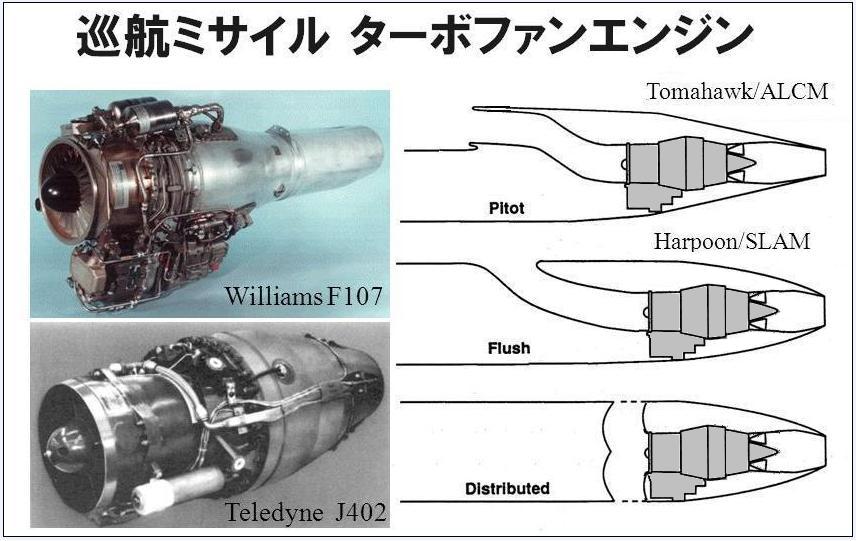 巡航ミサイル ターボファンエンジン

Williams F107

Teledyne J402

Tomahawk/ALCM

Pitot

Harpoon/SLAM

Flush

Distributed