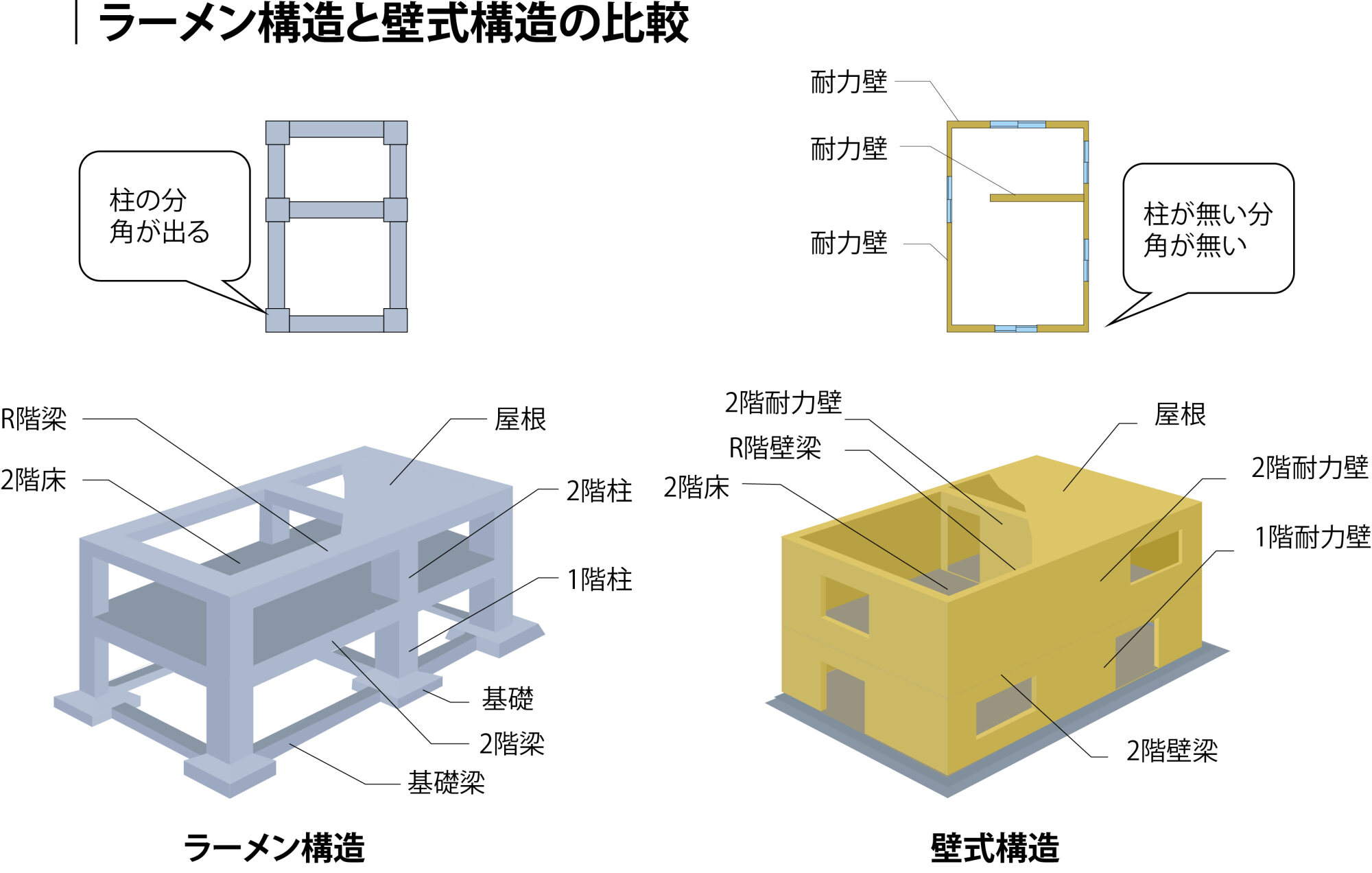 ラーメン構造と壁式構造の比較

柱の分
角が出る

耐力壁
耐力壁
耐力壁

柱が無い分
角が無い

R階梁
2階床
屋根
2階柱
1階柱
基礎
2階梁
基礎梁

2階耐力壁
R階壁梁
2階床
屋根
2階耐力壁
1階耐力壁
2階壁梁

ラーメン構造

壁式構造