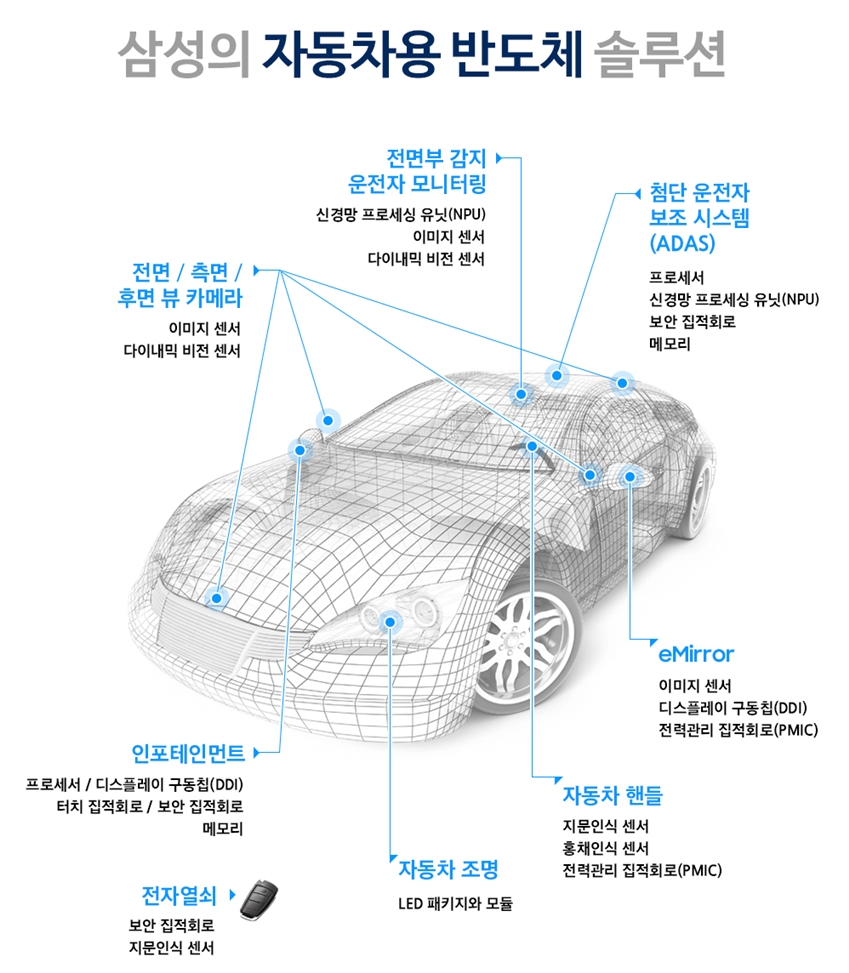 삼성의 자동차용 반도체 솔루션

전면부 감지 운전자 모니터링
신경망 프로세싱 유닛(NPU)
이미지 센서
다이내믹 비전 센서

첨단 운전자 보조 시스템 (ADAS)
프로세서
신경망 프로세싱 유닛(NPU)
보안 집적회로
메모리

전면 / 측면 / 후면 뷰 카메라
이미지 센서
다이내믹 비전 센서

eMirror
이미지 센서
디스플레이 구동칩(DDI)
전력관리 집적회로(PMIC)

인포테인먼트
프로세서 / 디스플레이 구동칩(DDI)
터치 집적회로 / 보안 집적회로
메모리

자동차 핸들
지문인식 센서
홍채인식 센서
전력관리 집적회로(PMIC)

자동차 조명
LED 패키지와 모듈

전자열쇠
보안 집적회로
지문인식 센서