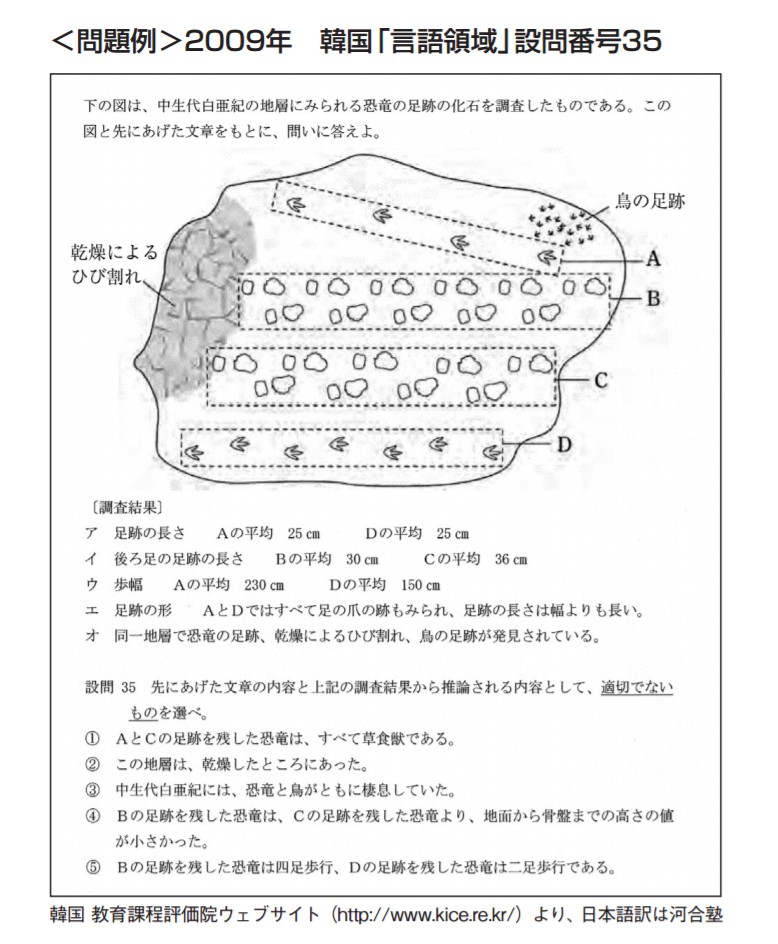 <問題例>2009年　韓国「言語領域」設問番号35

下の図は、中生代白亜紀の地層にみられる恐竜の足跡の化石を調査したものである。この図と先にあげた文章をもとに、問いに答えよ。

鳥の足跡

乾燥によるひび割れ

A

B

C

D

〔調査結果〕
ア　足跡の長さ　Aの平均　25 cm　Dの平均　25 cm
イ　後ろ足の足跡の長さ　Bの平均　30 cm　Cの平均　36 cm
ウ　歩幅　Aの平均　230 cm　Dの平均　150 cm
エ　足跡の形　AとDではすべて足の爪の跡もみられ、足跡の長さは幅よりも長い。
オ　同一地層で恐竜の足跡、乾燥によるひび割れ、鳥の足跡が発見されている。

設問 35　先にあげた文章の内容と上記の調査結果から推論される内容として、適切でないものを選べ。
①　AとCの足跡を残した恐竜は、すべて草食獣である。
②　この地層は、乾燥したところにあった。
③　中生代白亜紀には、恐竜と鳥がともに棲息していた。
④　Bの足跡を残した恐竜は、Cの足跡を残した恐竜より、地面から骨盤までの高さの値が小さかった。
⑤　Bの足跡を残した恐竜は四足歩行、Dの足跡を残した恐竜は二足歩行である。

韓国 教育課程評価院ウェブサイト（http://www.kice.re.kr/）より、日本語訳は河合塾