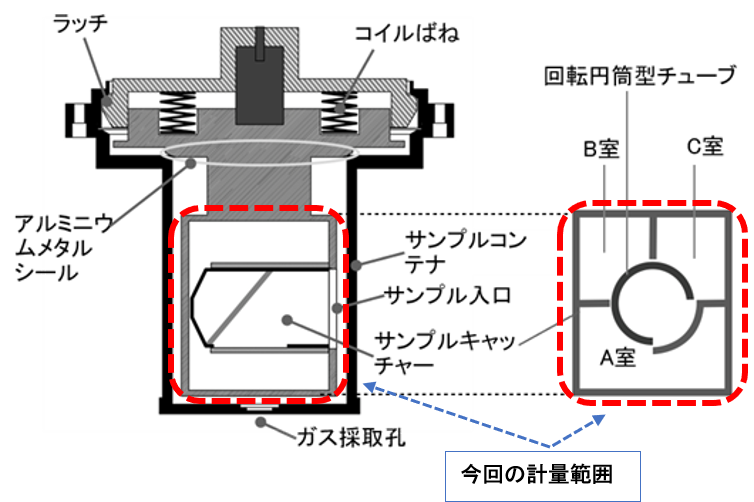 ラッチ

コイルばね

回転円筒型チューブ

B室

C室

アルミニウムメタルシール

サンプルコンテナ

サンプル入口

サンプルキャッチャー

A室

ガス採取孔

今回の計量範囲