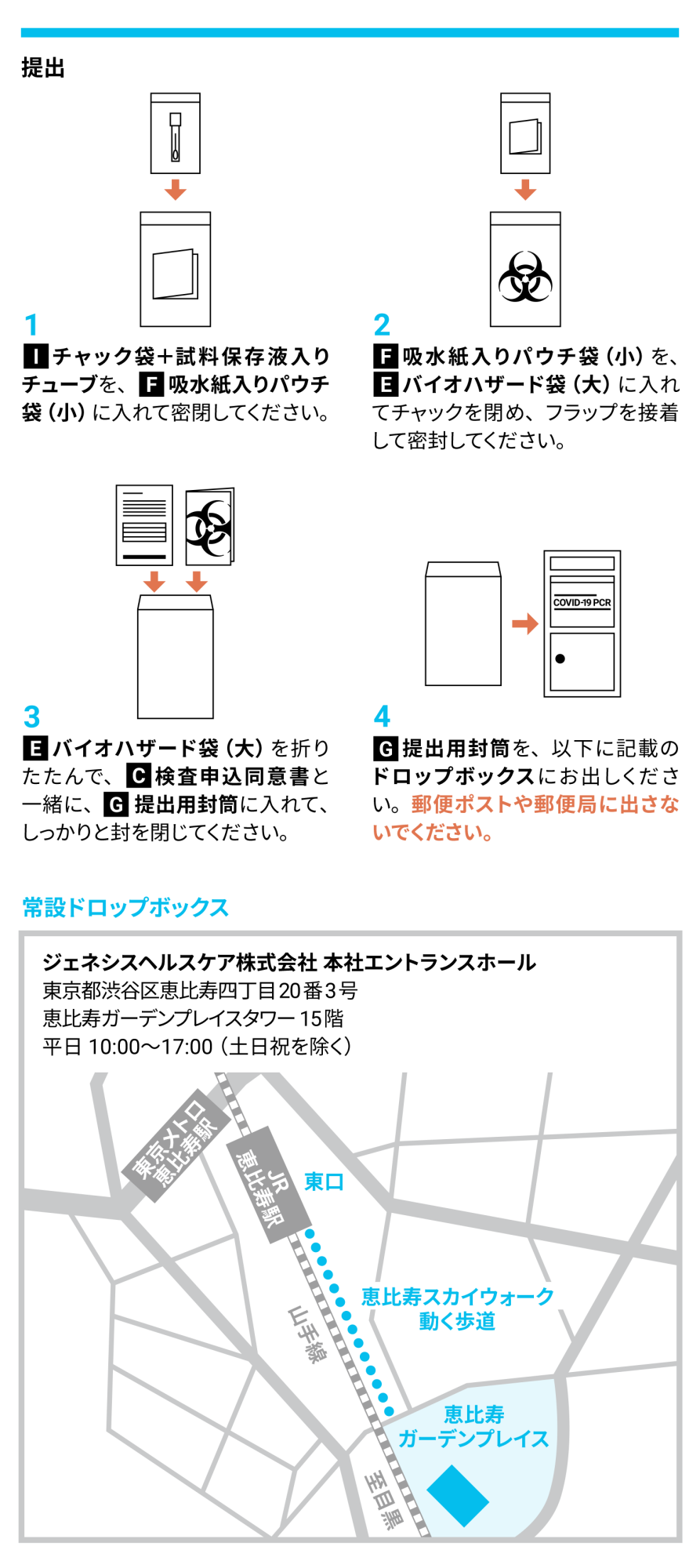 提出

1
I チャック袋＋試料保存液入りチューブを、F 吸水紙入りパウチ袋（小）に入れて密閉してください。

2
F 吸水紙入りパウチ袋（小）を、E バイオハザード袋（大）に入れてチャックを閉め、フラップを接着して密封してください。

3
E バイオハザード袋（大）を折りたたんで、C 検査申込同意書と一緒に、G 提出用封筒に入れて、しっかりと封を閉じてください。

COVID-19 PCR

4
G 提出用封筒を、以下に記載のドロップボックスにお出しください。郵便ポストや郵便局に出さないでください。

常設ドロップボックス

ジェネシスヘルスケア株式会社 本社エントランスホール
東京都渋谷区恵比寿四丁目20番3号
恵比寿ガーデンプレイスタワー15階
平日 10:00〜17:00（土日祝を除く）

東京メトロ 恵比寿駅
JR 恵比寿駅
東口
恵比寿スカイウォーク 動く歩道
山手線
恵比寿 ガーデンプレイス
至目黒